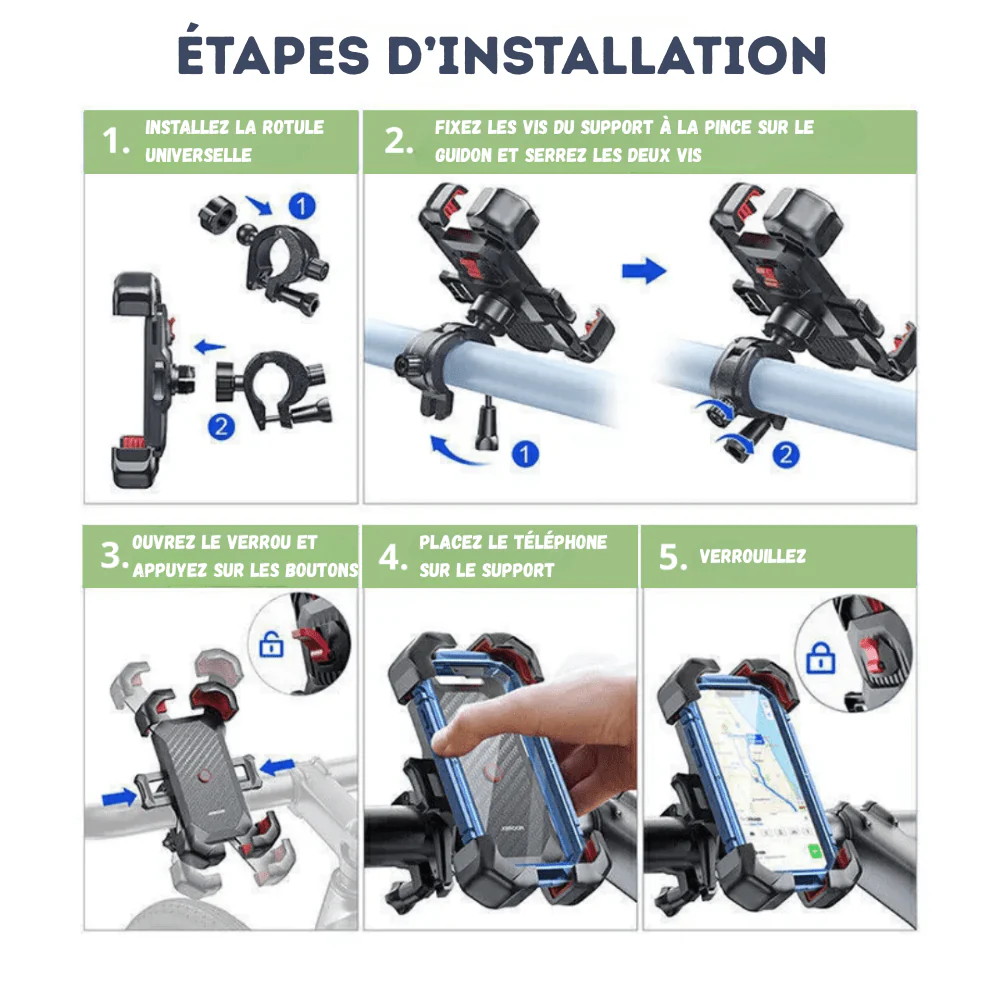 ÉTAPES D'INSTALLATION

1. INSTALLEZ LA ROTULE UNIVERSELLE

1

2

2. FIXEZ LES VIS DU SUPPORT À LA PINCE SUR LE GUIDON ET SERREZ LES DEUX VIS

1

2

3. OUVREZ LE VERROU ET APPUYEZ SUR LES BOUTONS

4. PLACEZ LE TÉLÉPHONE SUR LE SUPPORT

5. VERROUILLEZ