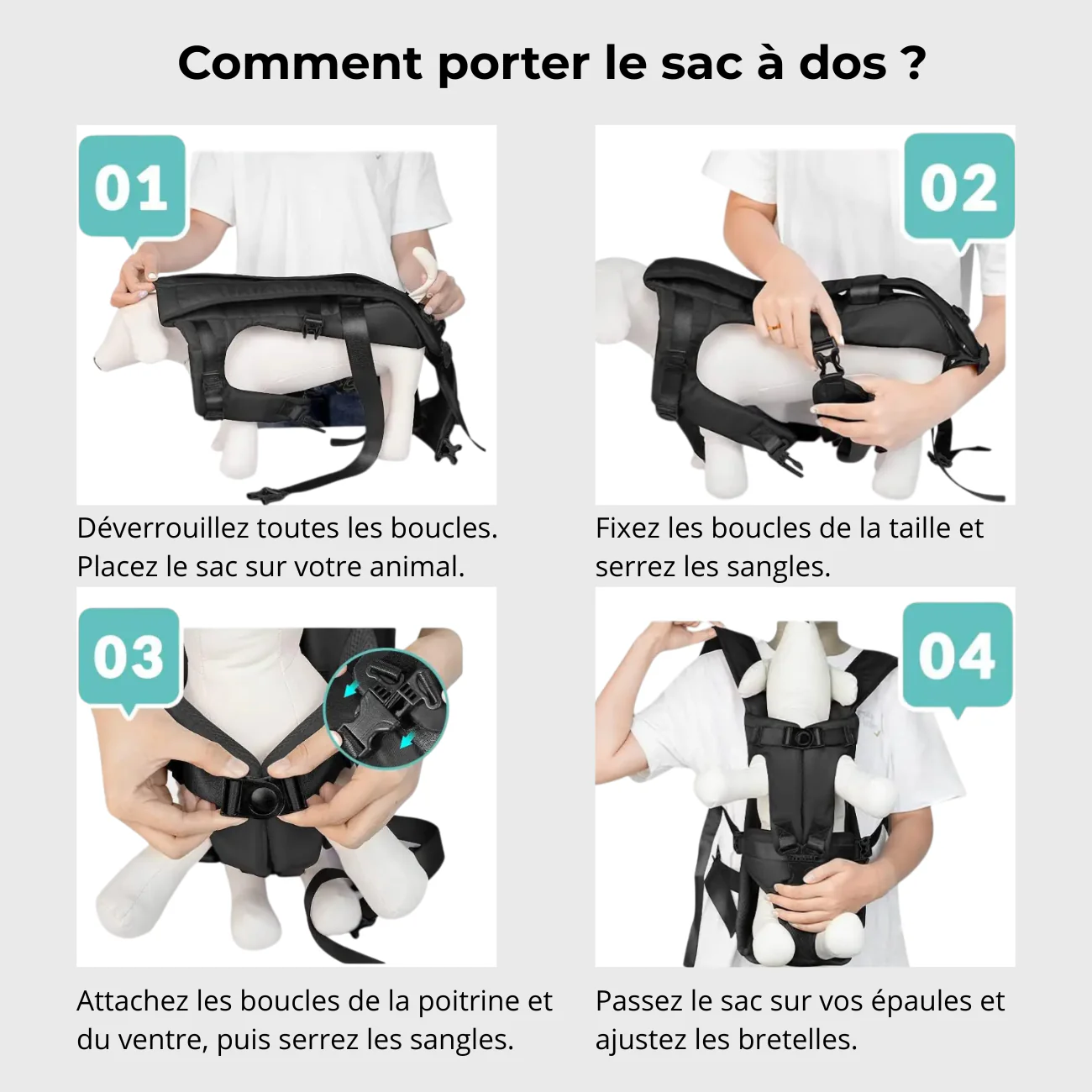 Comment porter le sac à dos ?

01

Déverrouillez toutes les boucles. Placez le sac sur votre animal.

02

Fixez les boucles de la taille et serrez les sangles.

03

Attachez les boucles de la poitrine et du ventre, puis serrez les sangles.

04

Passez le sac sur vos épaules et ajustez les bretelles.